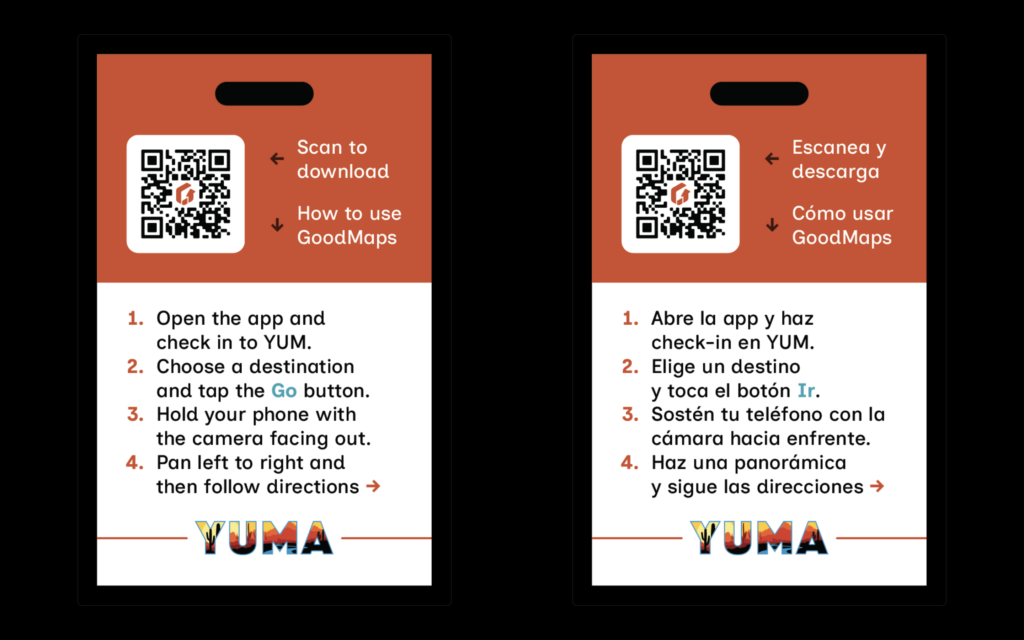 ← Scan to download

↓ How to use GoodMaps

1. Open the app and check in to YUM.
2. Choose a destination and tap the Go button.
3. Hold your phone with the camera facing out.
4. Pan left to right and then follow directions →

YUMA

← Escanea y descarga

↓ Cómo usar GoodMaps

1. Abre la app y haz check-in en YUM.
2. Elige un destino y toca el botón Ir.
3. Sostén tu teléfono con la cámara hacia enfrente.
4. Haz una panorámica y sigue las direcciones →

YUMA